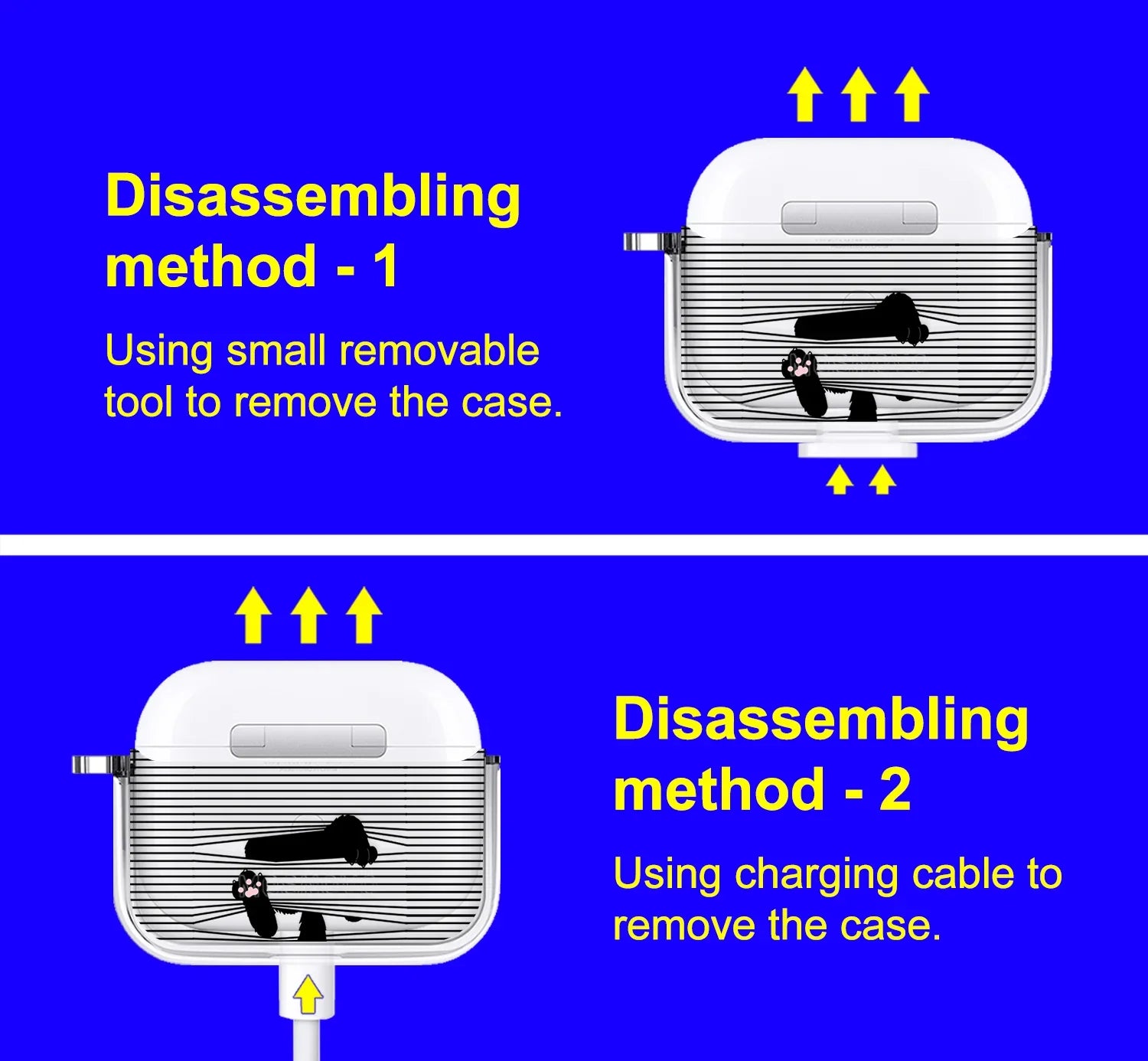 Disassembling method - 1

Using small removable tool to remove the case.

Disassembling method - 2

Using charging cable to remove the case.