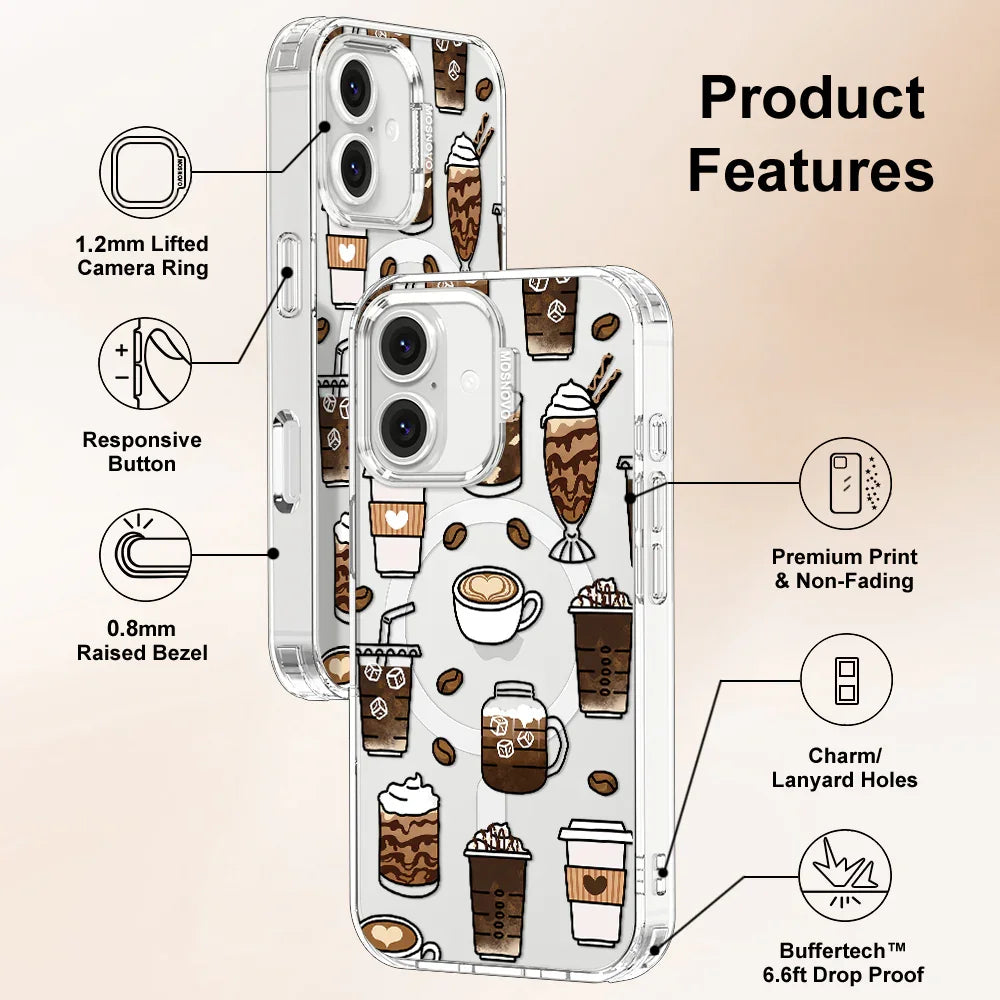 Product Features

MOSNOVO

1.2mm Lifted Camera Ring

Responsive Button

0.8mm Raised Bezel

MOSNOVO

MOSNOVO

Premium Print & Non-Fading

Charm/ Lanyard Holes

Buffertech™ 6.6ft Drop Proof