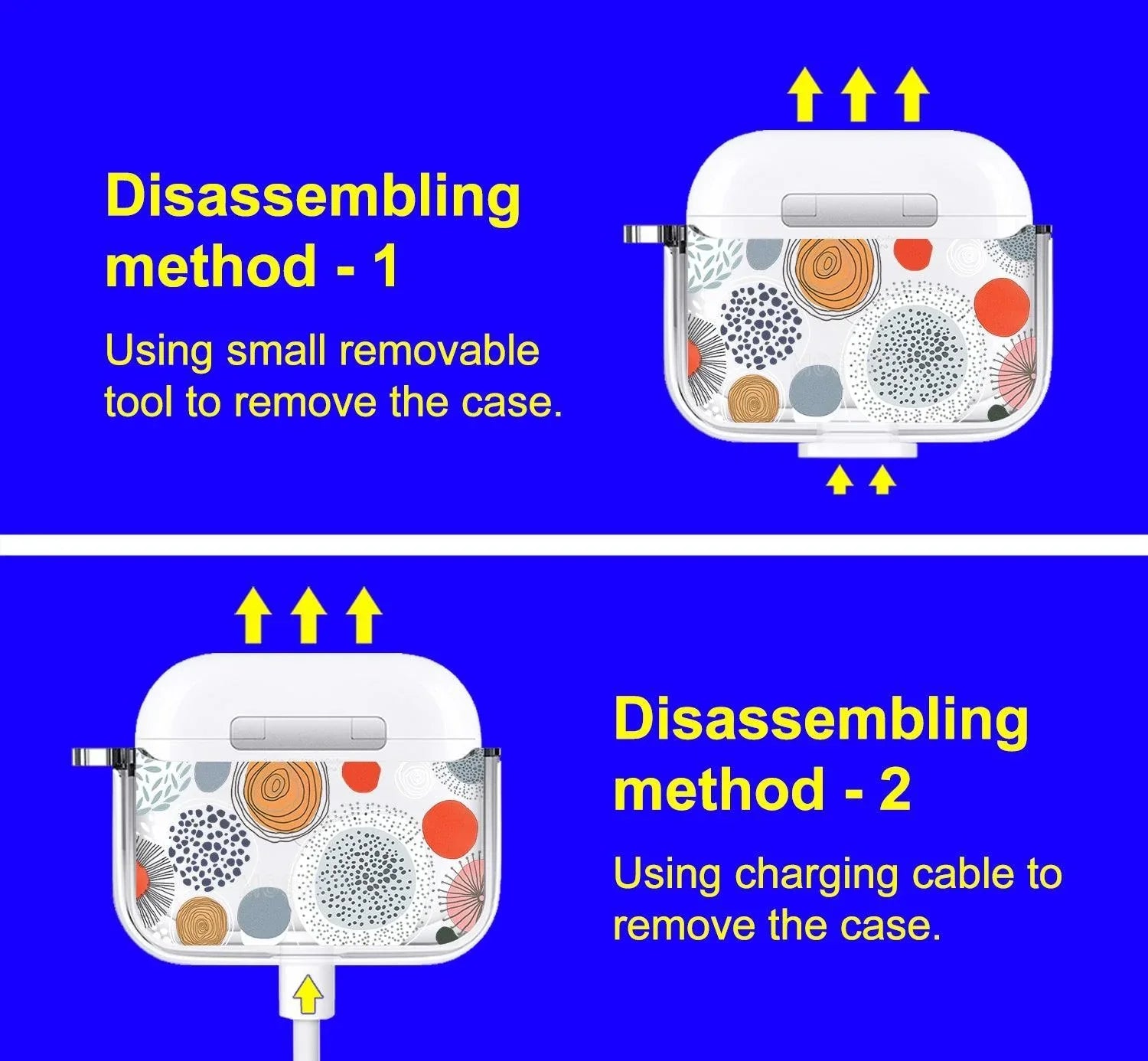 Disassembling method - 1

Using small removable tool to remove the case.

Disassembling method - 2

Using charging cable to remove the case.