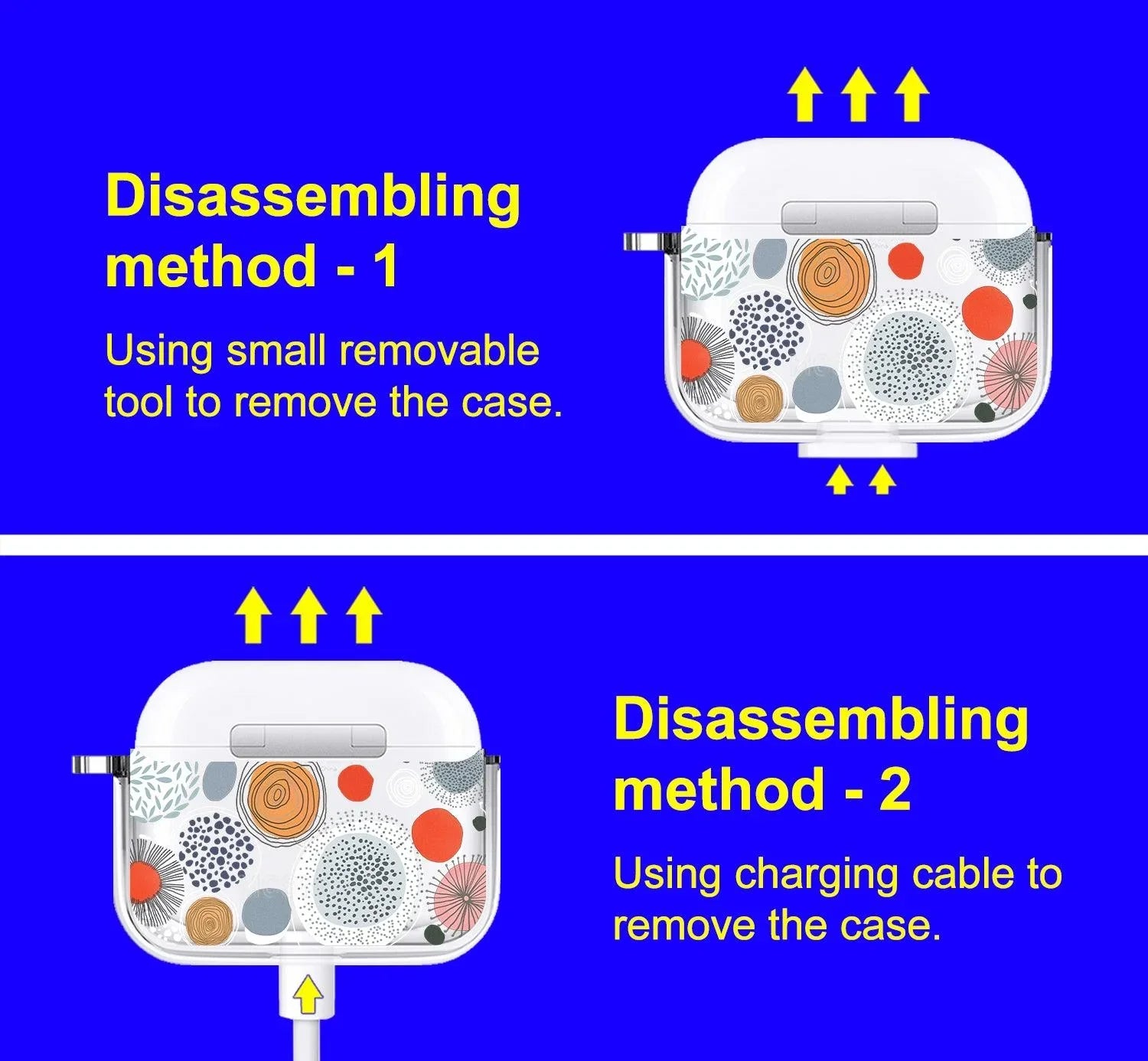 Disassembling method - 1

Using small removable tool to remove the case.

Disassembling method - 2

Using charging cable to remove the case.