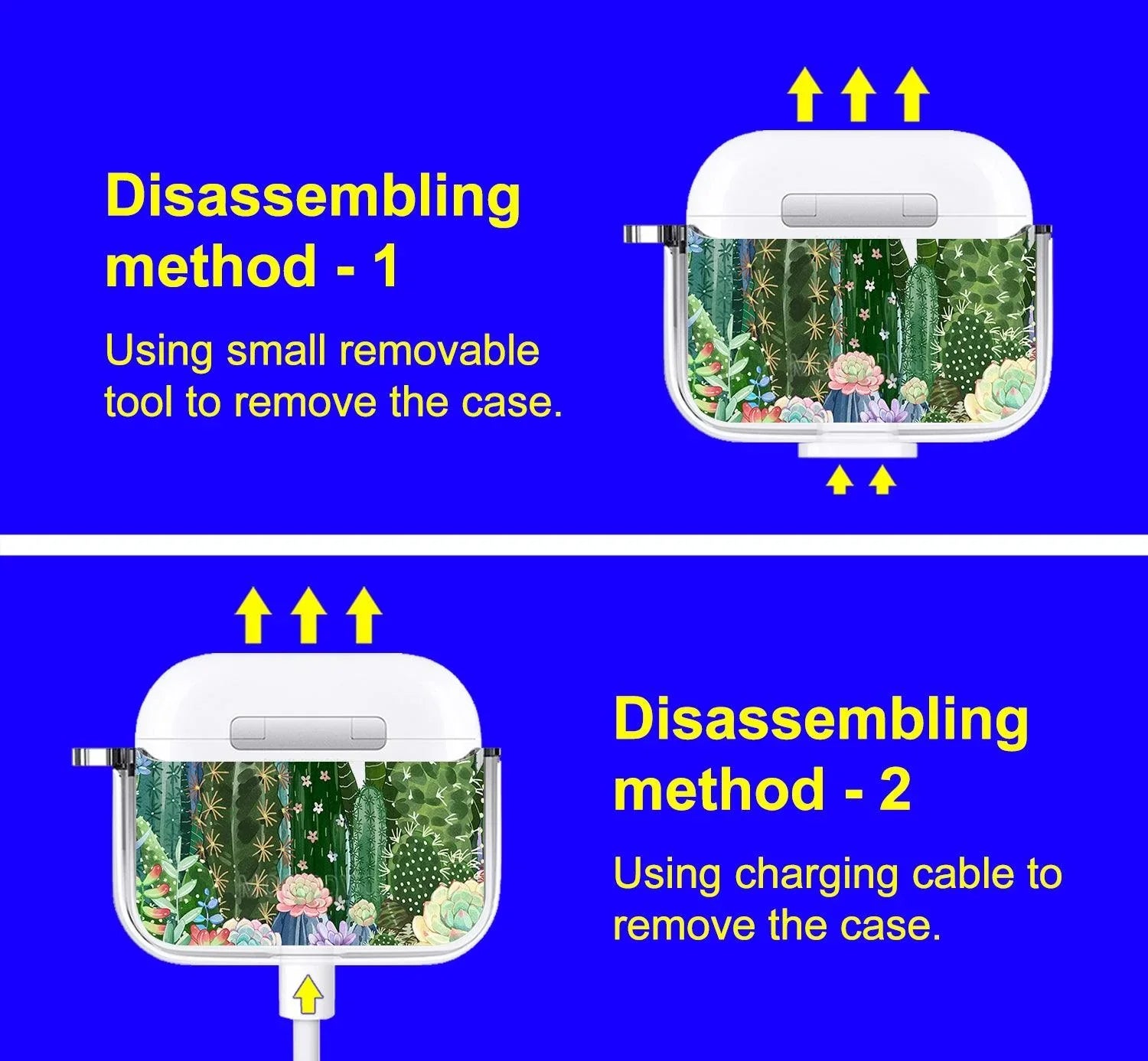 Disassembling method - 1

Using small removable tool to remove the case.

Disassembling method - 2

Using charging cable to remove the case.