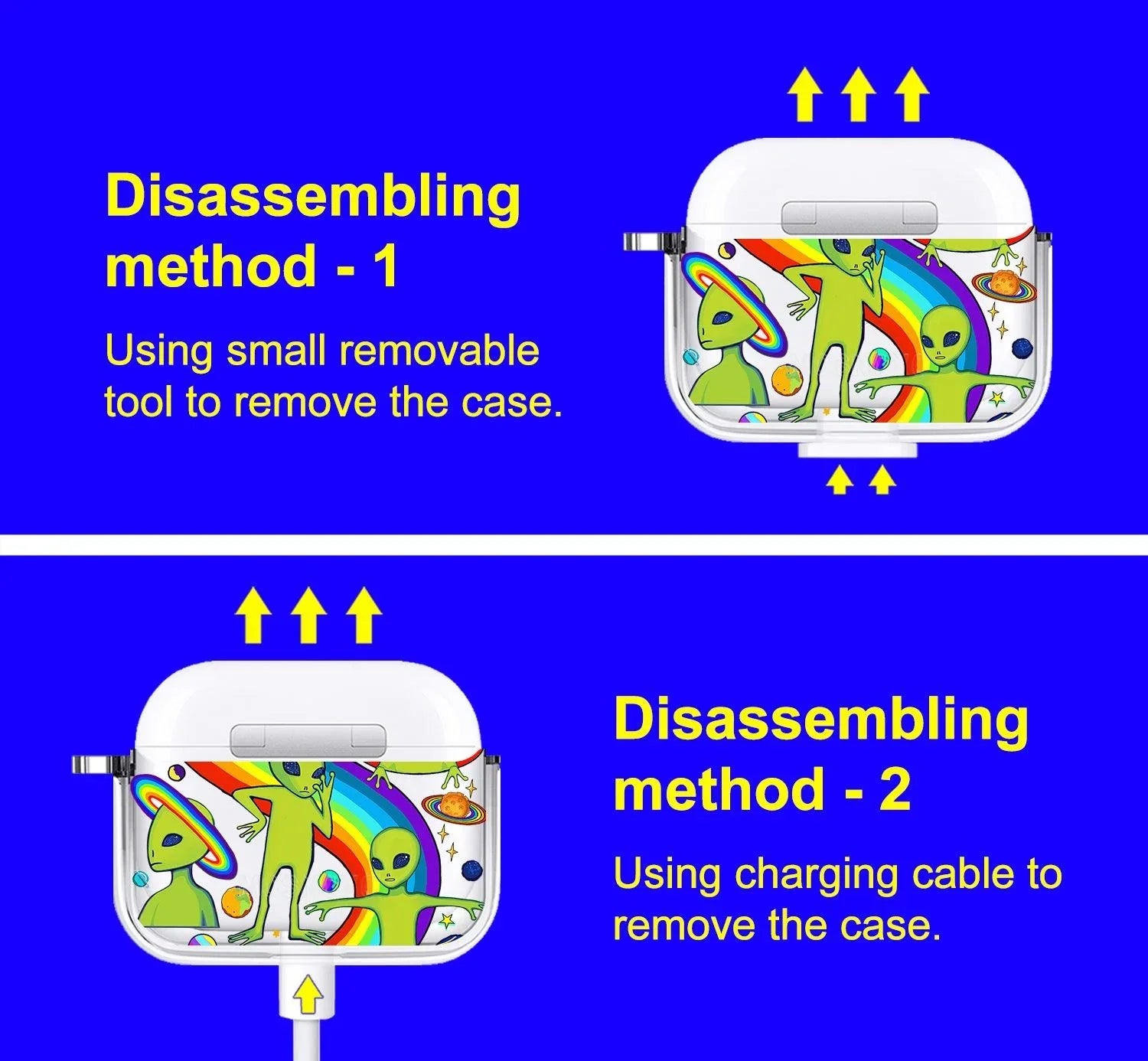 Disassembling method - 1

Using small removable tool to remove the case.

Disassembling method - 2

Using charging cable to remove the case.