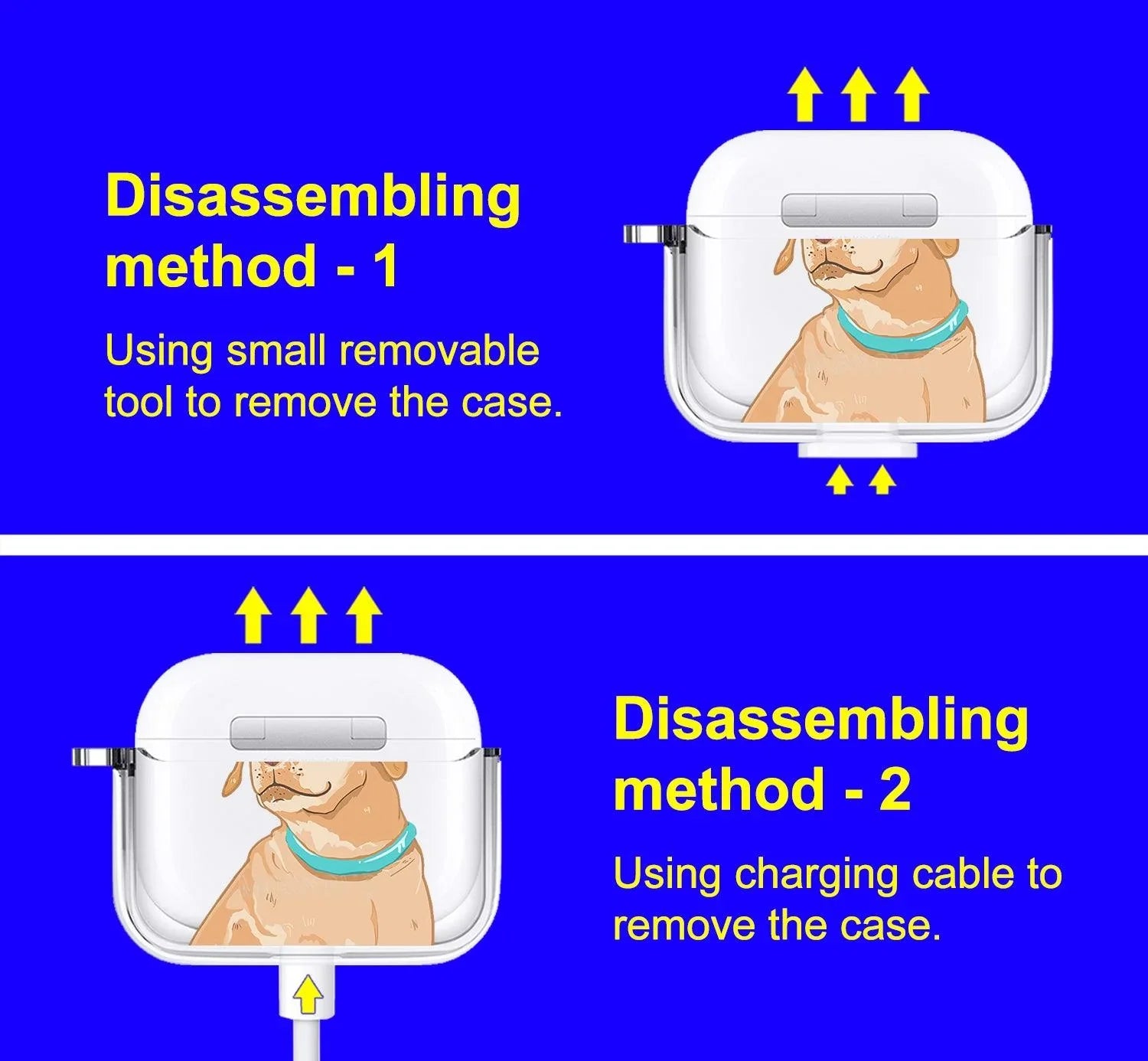 Disassembling method - 1

Using small removable tool to remove the case.

Disassembling method - 2

Using charging cable to remove the case.