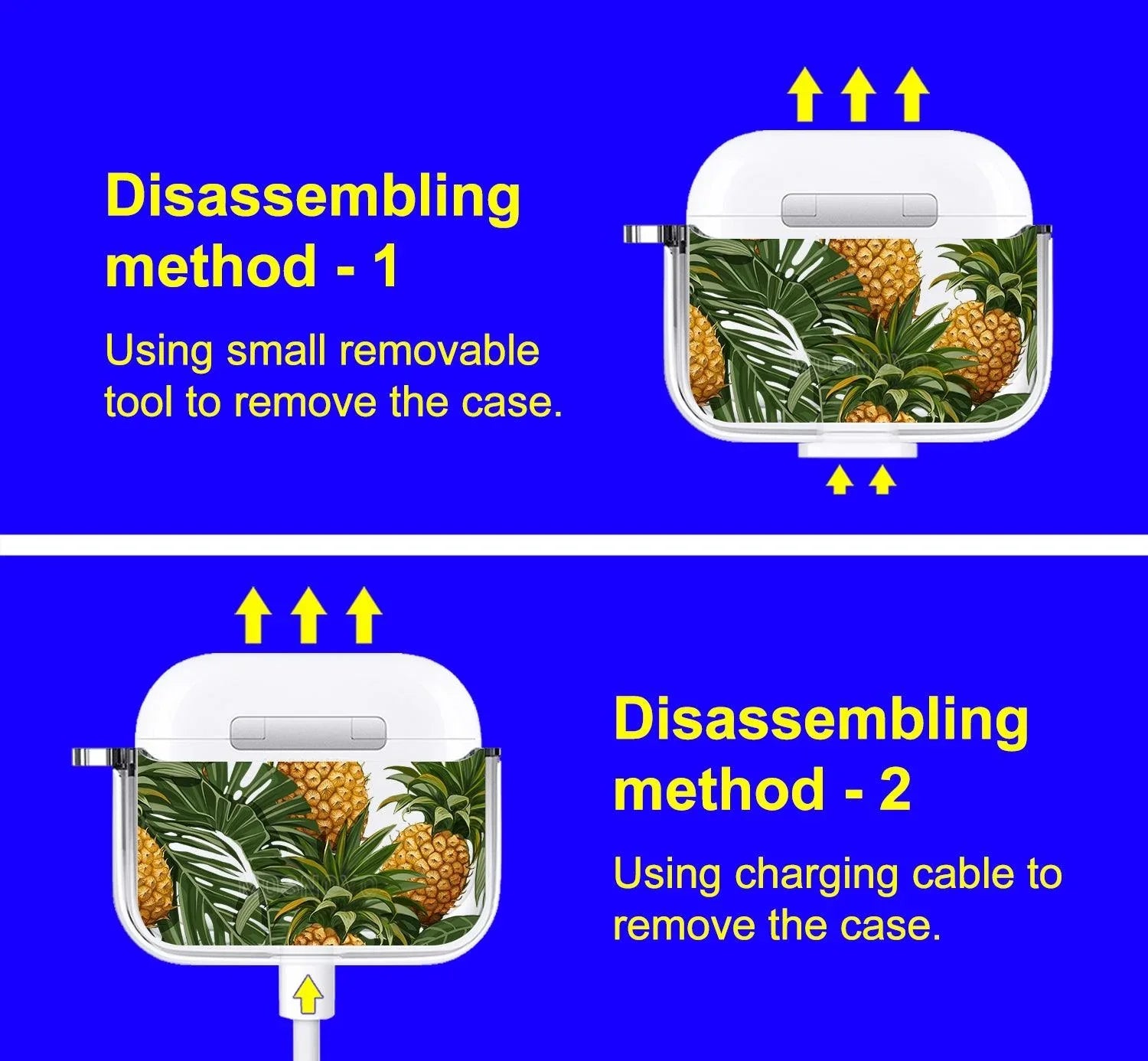 Disassembling method - 1

Using small removable tool to remove the case.

Disassembling method - 2

Using charging cable to remove the case.