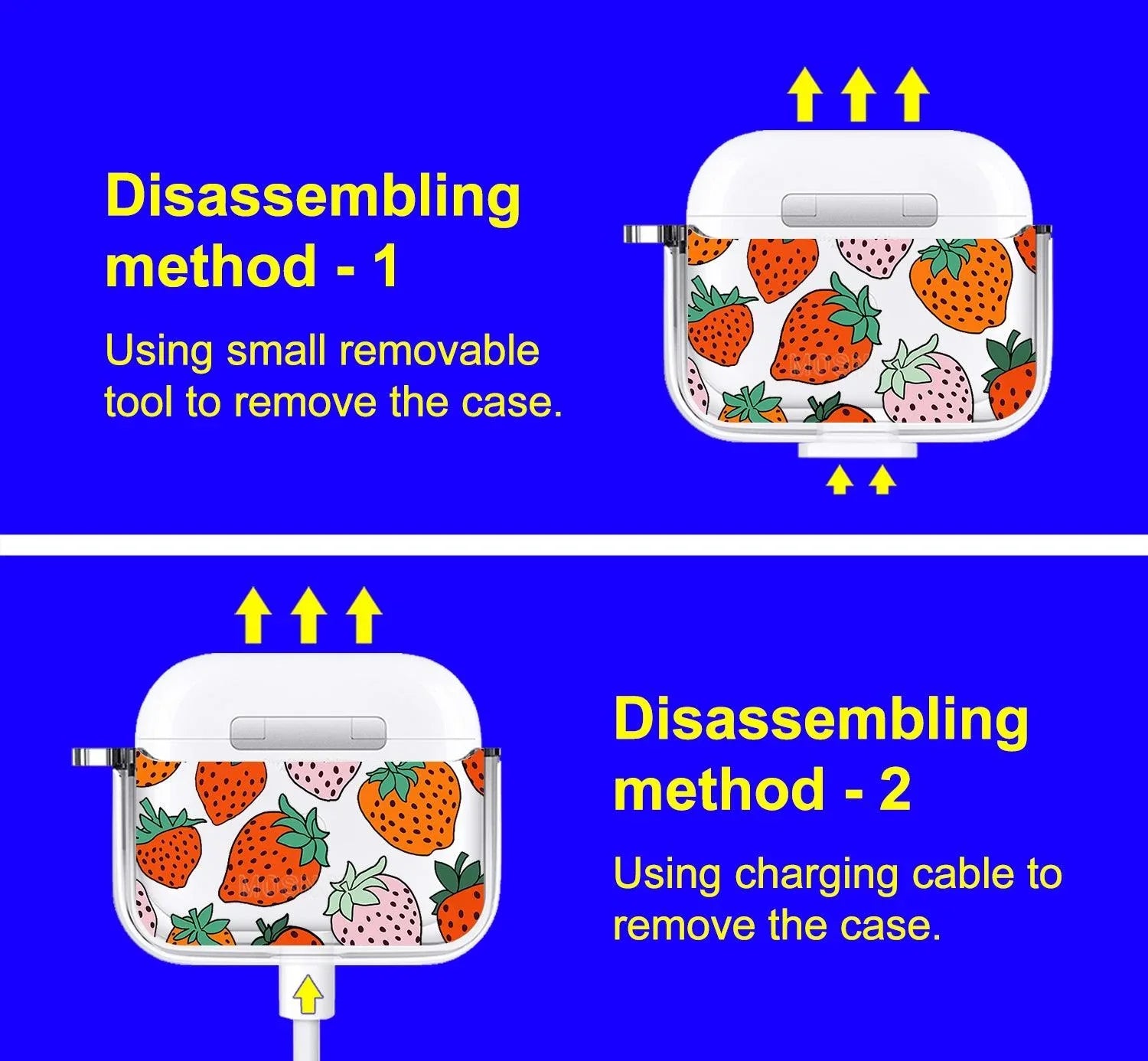 Disassembling method - 1

Using small removable tool to remove the case.

Disassembling method - 2

Using charging cable to remove the case.