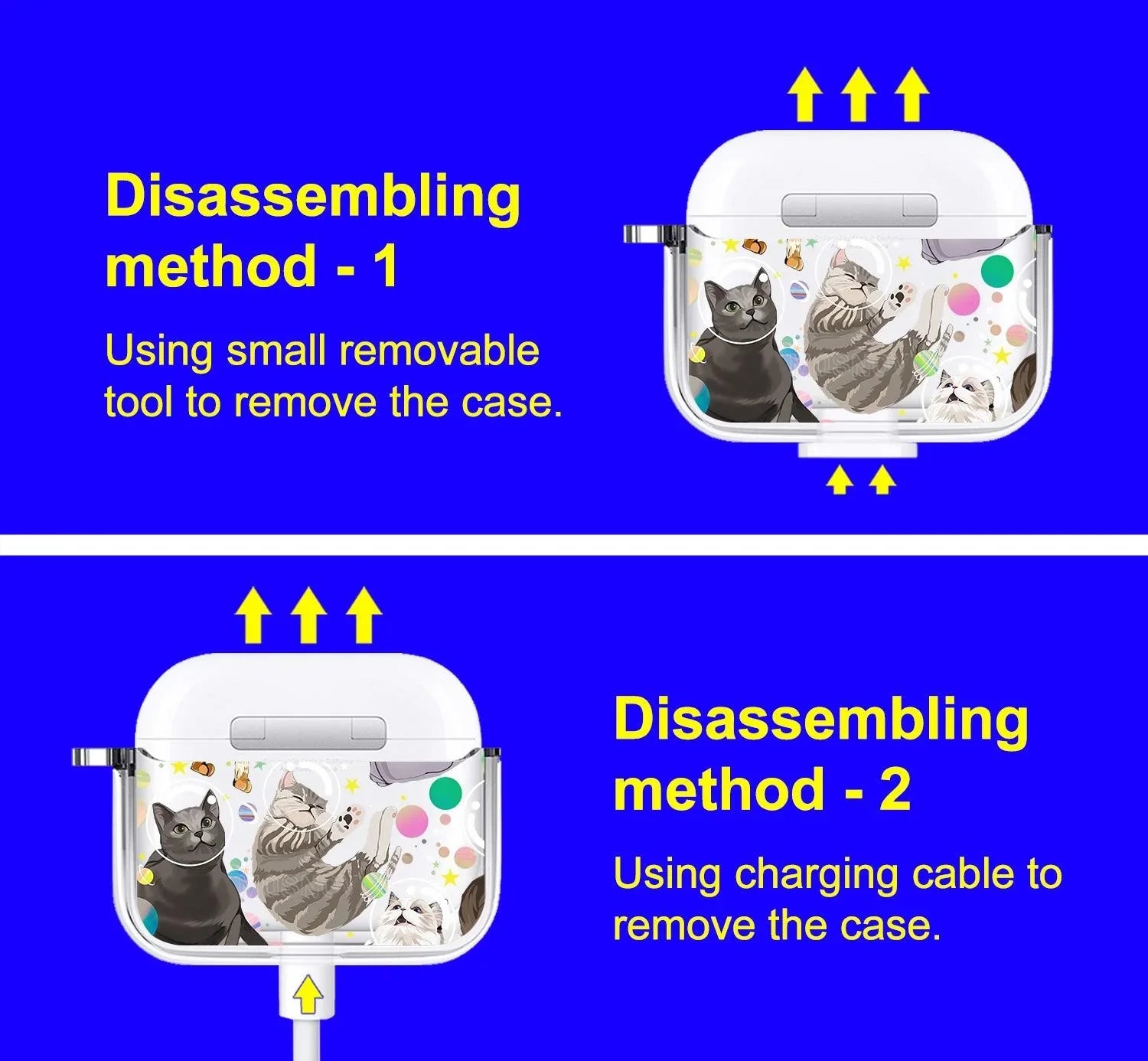 Disassembling method - 1

Using small removable tool to remove the case.

Disassembling method - 2

Using charging cable to remove the case.