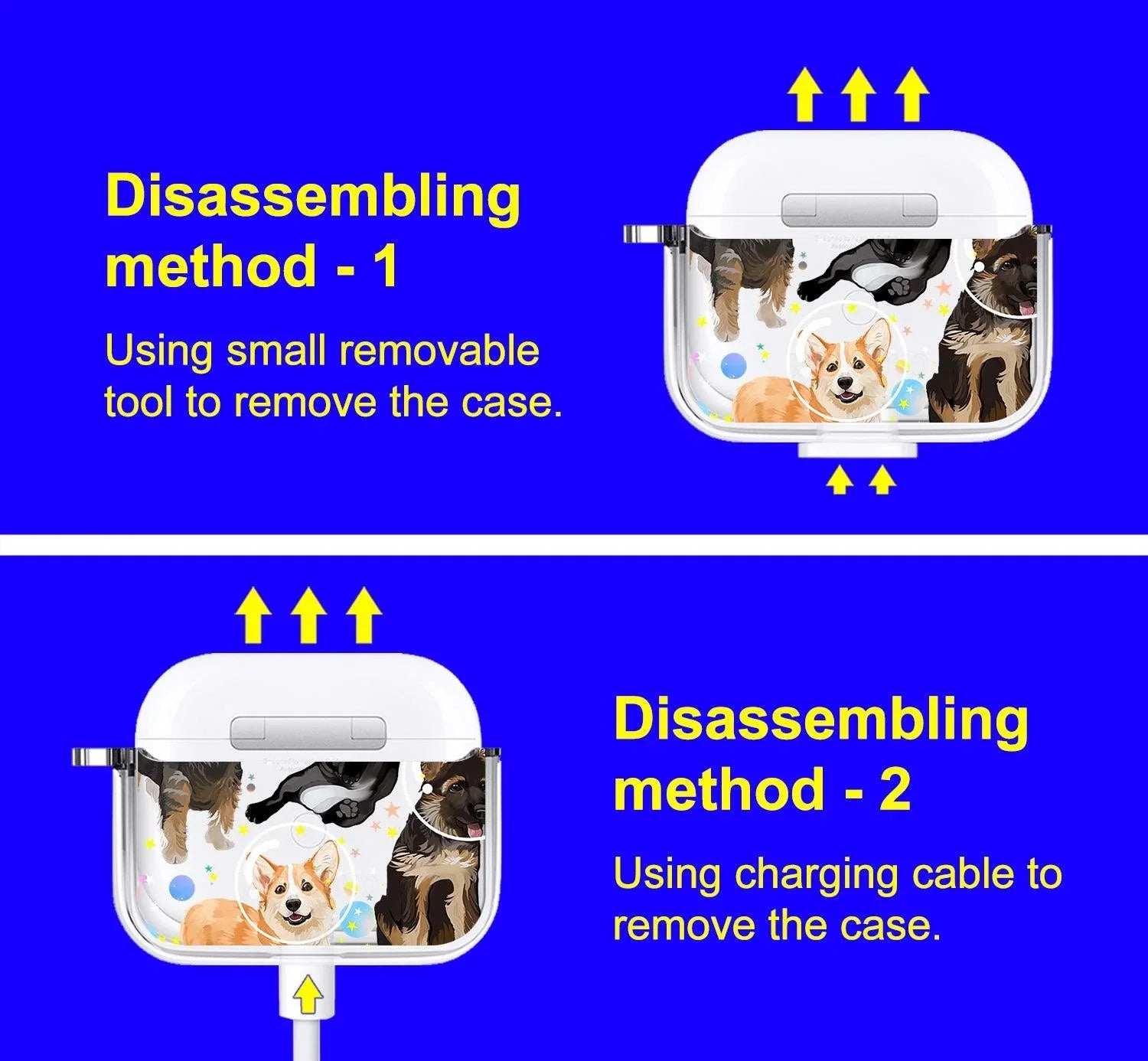 Disassembling method - 1

Using small removable tool to remove the case.

Disassembling method - 2

Using charging cable to remove the case.