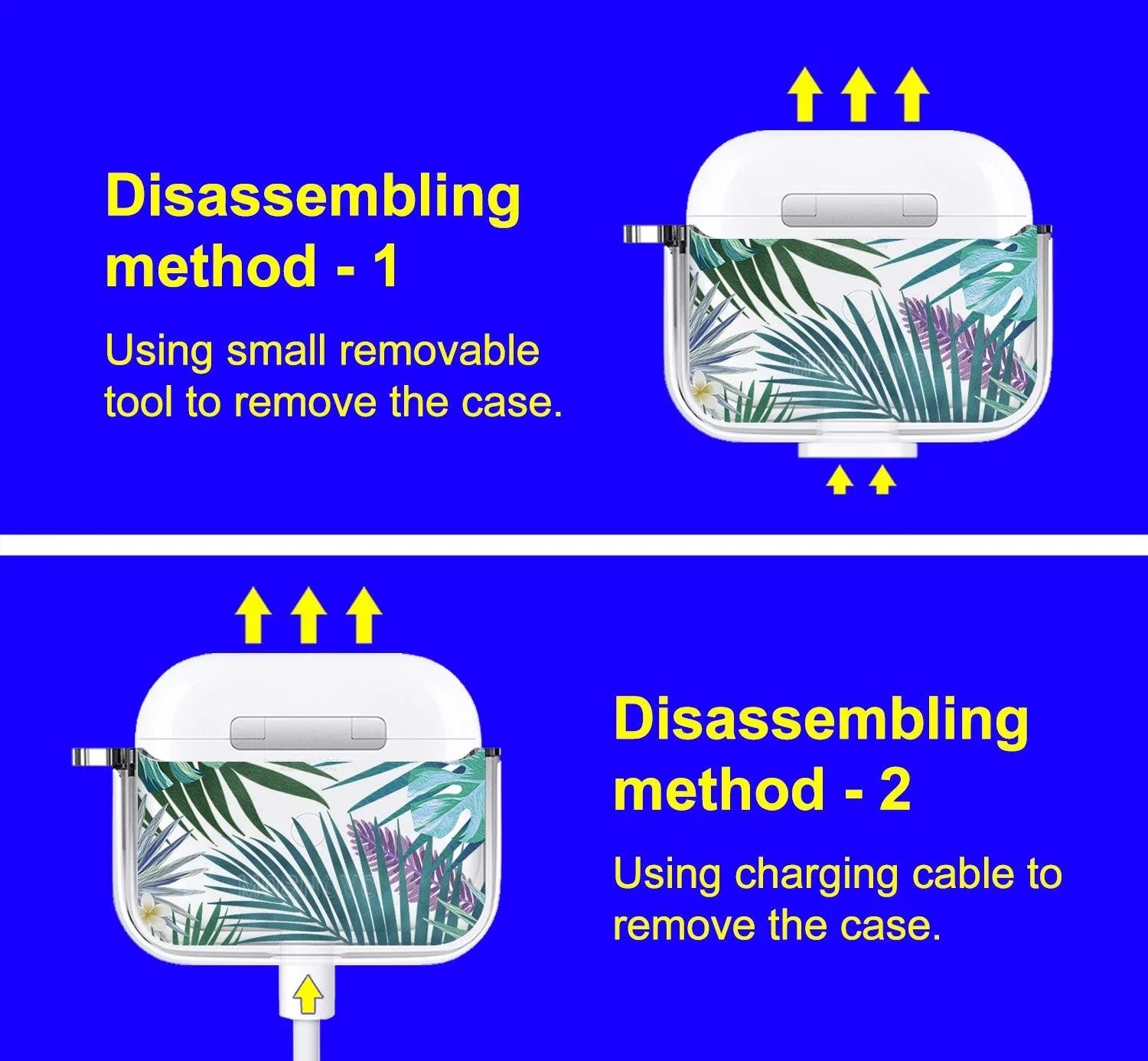 Disassembling method - 1

Using small removable tool to remove the case.

Disassembling method - 2

Using charging cable to remove the case.