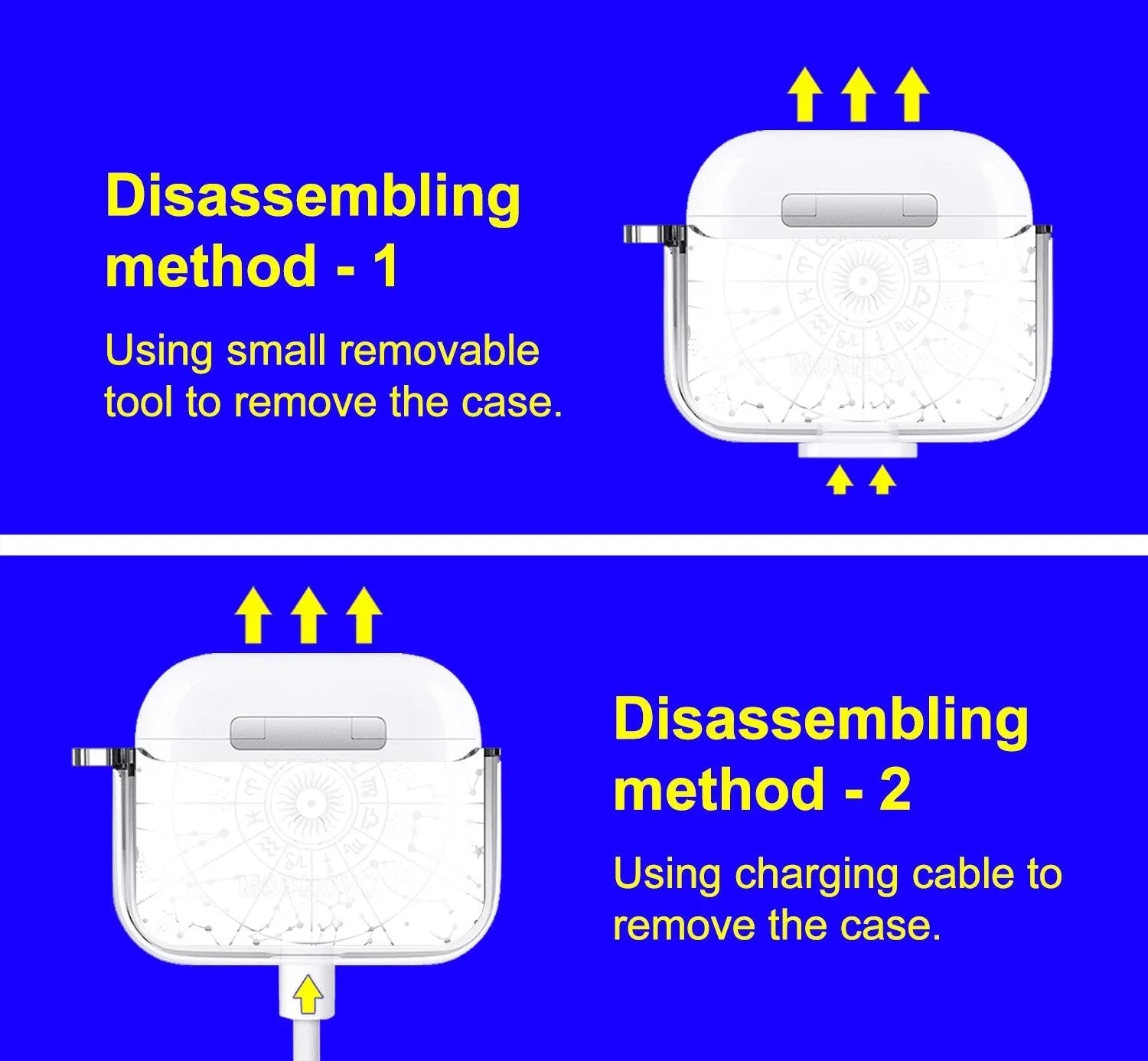 Disassembling method - 1

Using small removable tool to remove the case.

Disassembling method - 2

Using charging cable to remove the case.